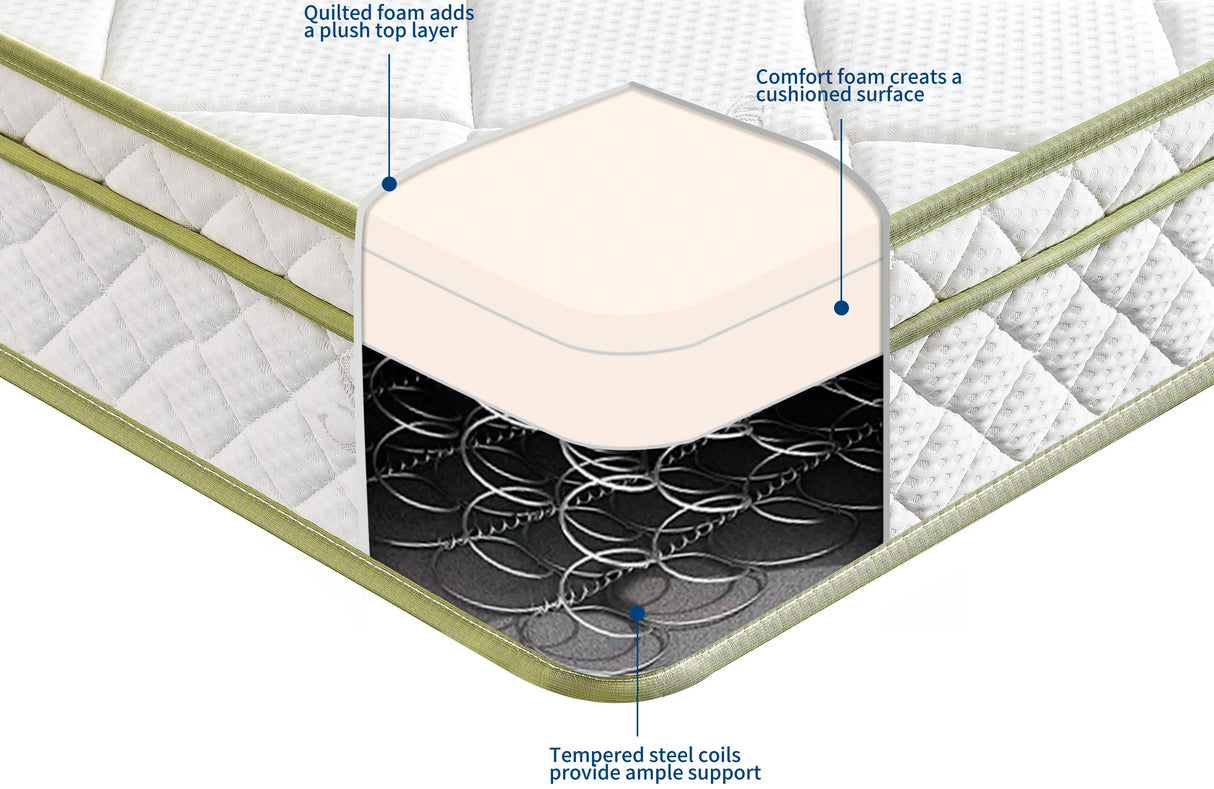 Quilted foam adds a plush top layer

Comfort foam creats a cushioned surface

Tempered steel coils provide ample support