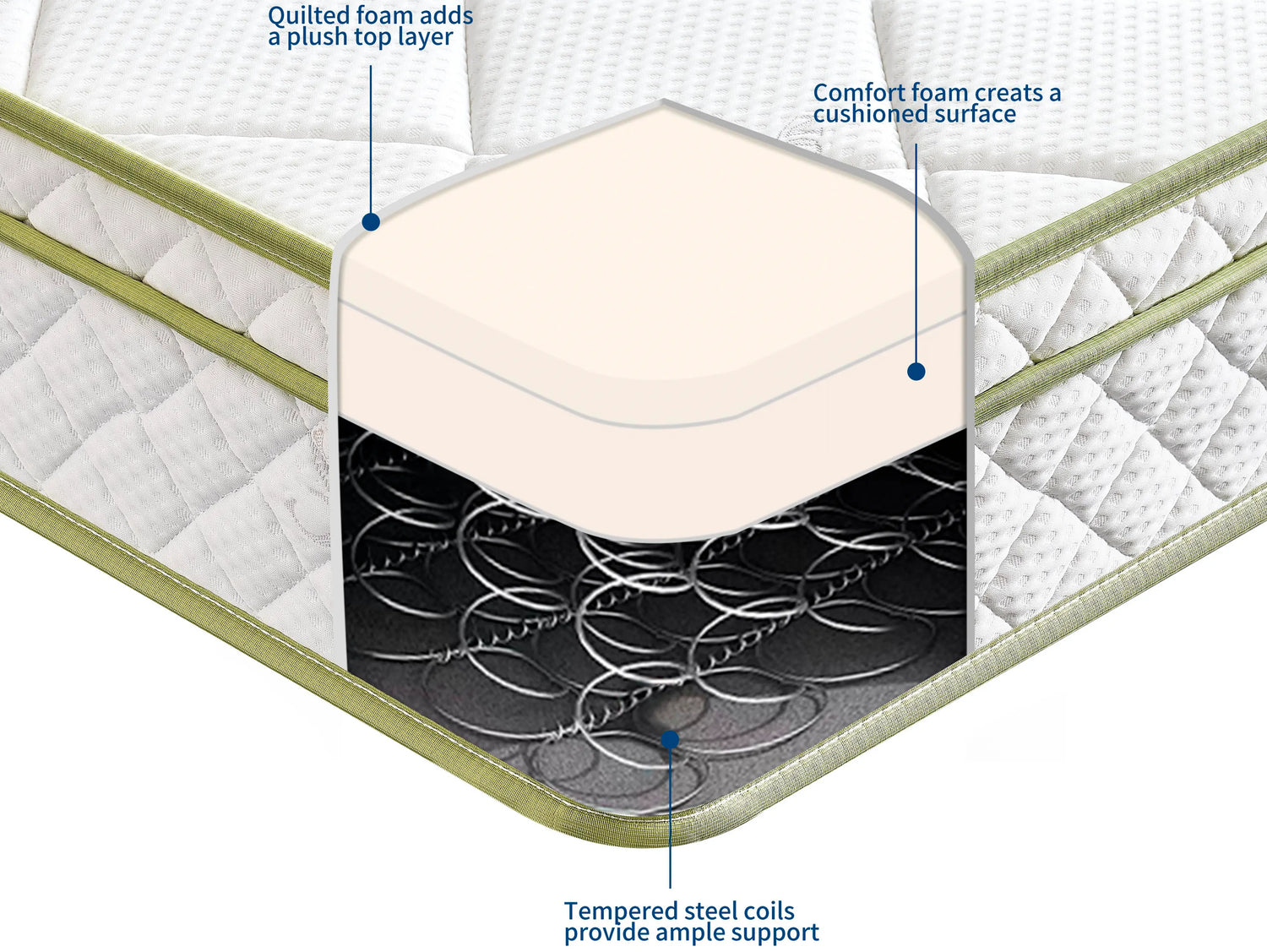 Quilted foam adds a plush top layer

Comfort foam creats a cushioned surface

Tempered steel coils provide ample support