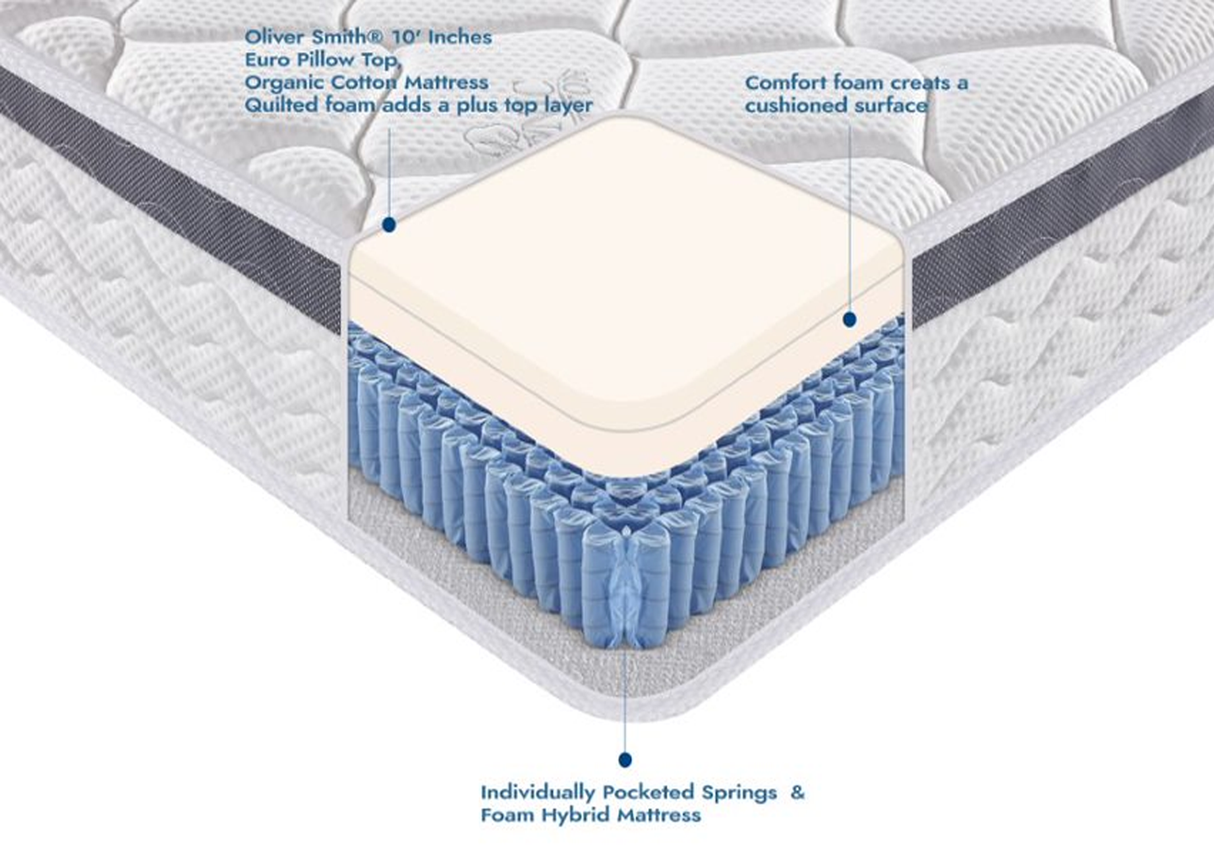 Oliver Smith® 10' Inches
Euro Pillow Top,
Organic Cotton Mattress
Quilted foam adds a plus top layer

Comfort foam creats a cushioned surface

Individually Pocketed Springs &
Foam Hybrid Mattress