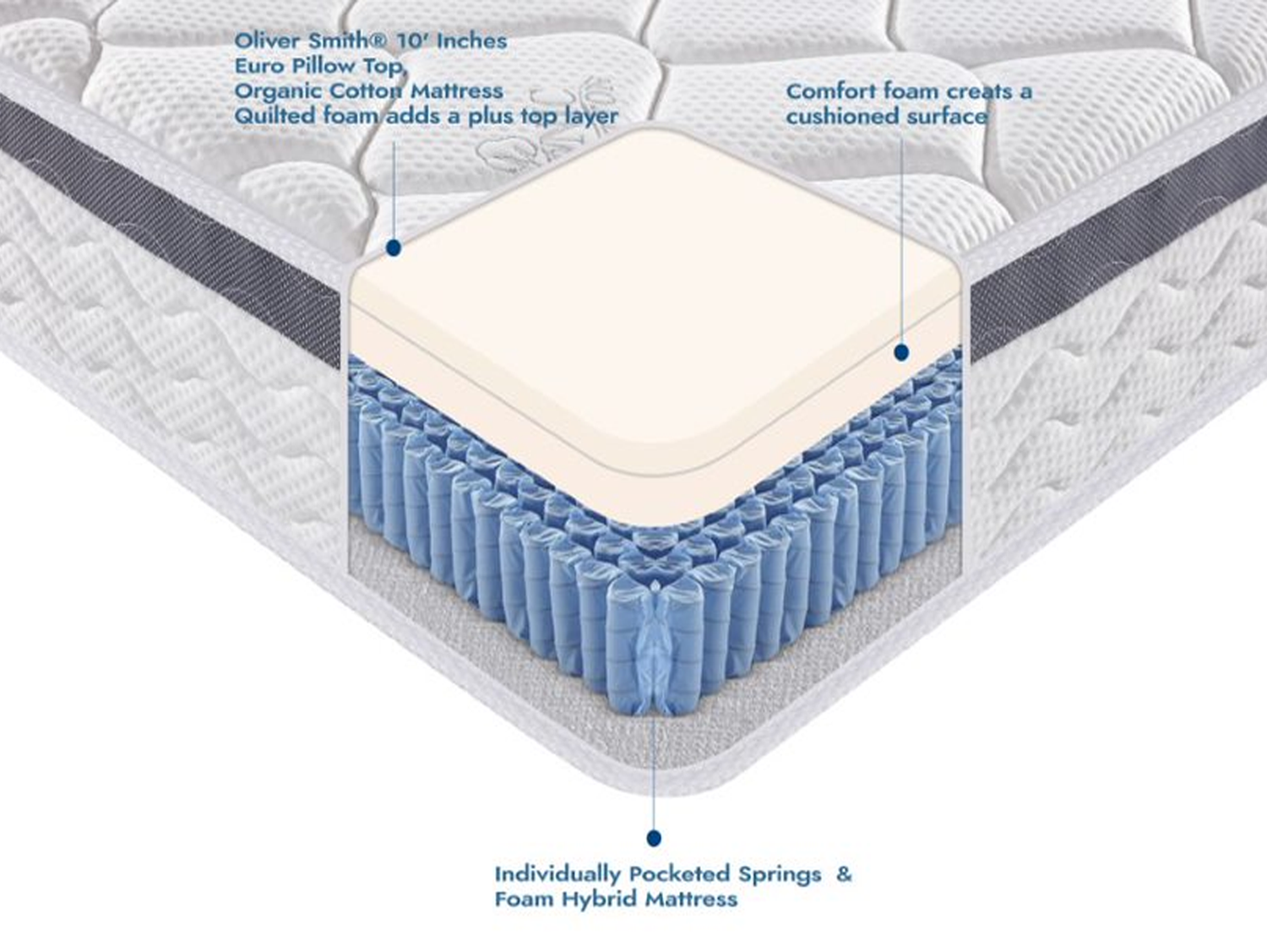 Oliver Smith® 10' Inches
Euro Pillow Top,
Organic Cotton Mattress
Quilted foam adds a plus top layer

Comfort foam creats a cushioned surface

Individually Pocketed Springs & Foam Hybrid Mattress